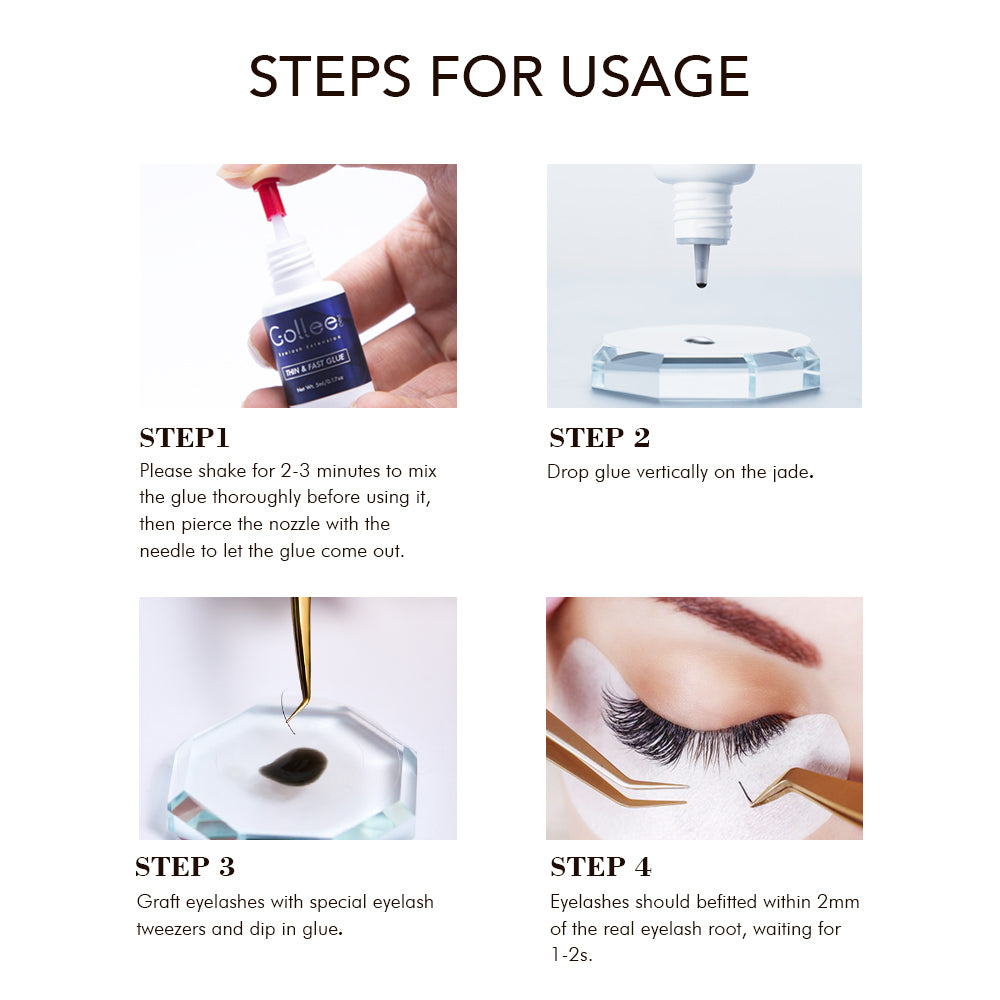 STEPS FOR USAGE

Gollee
Eyelash Extension
THIN & FAST GLUE
Net Wt. 5ml/0.17oz

STEP1
Please shake for 2-3 minutes to mix the glue thoroughly before using it, then pierce the nozzle with the needle to let the glue come out.

STEP 2
Drop glue vertically on the jade.

STEP 3
Graft eyelashes with special eyelash tweezers and dip in glue.

STEP 4
Eyelashes should befitted within 2mm of the real eyelash root, waiting for 1-2s.