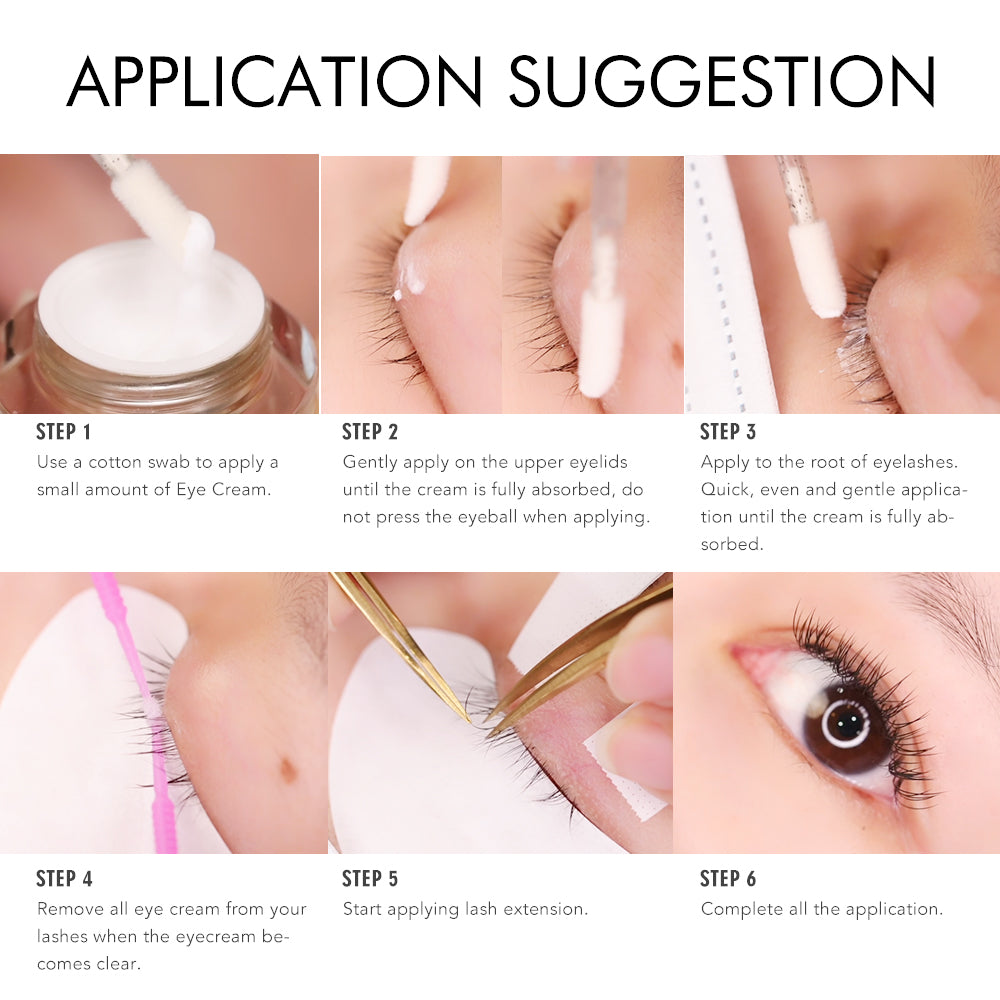 APPLICATION SUGGESTION

STEP 1
Use a cotton swab to apply a small amount of Eye Cream.

STEP 2
Gently apply on the upper eyelids until the cream is fully absorbed, do not press the eyeball when applying.

STEP 3
Apply to the root of eyelashes. Quick, even and gentle application until the cream is fully absorbed.

STEP 4
Remove all eye cream from your lashes when the eyecream becomes clear.

STEP 5
Start applying lash extension.

STEP 6
Complete all the application.