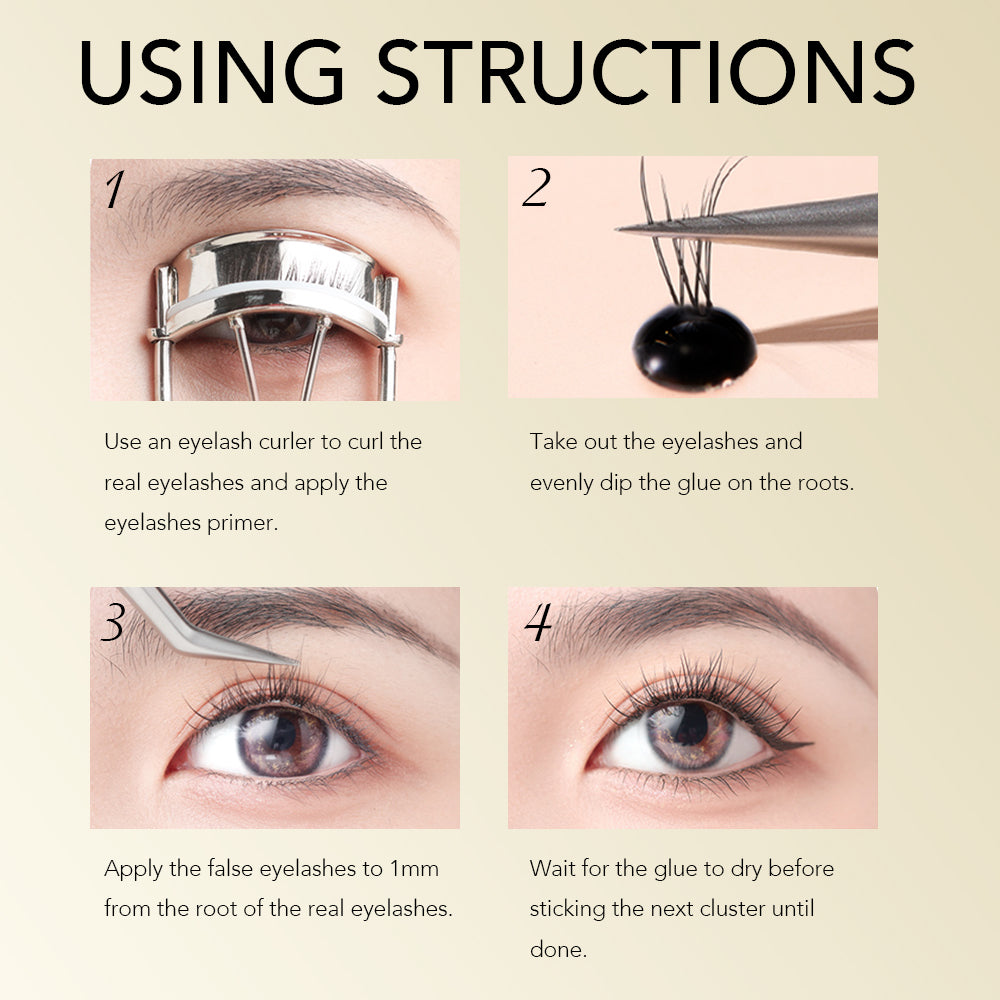 USING STRUCTIONS

1

Use an eyelash curler to curl the real eyelashes and apply the eyelashes primer.

2

Take out the eyelashes and evenly dip the glue on the roots.

3

Apply the false eyelashes to 1mm from the root of the real eyelashes.

4

Wait for the glue to dry before sticking the next cluster until done.