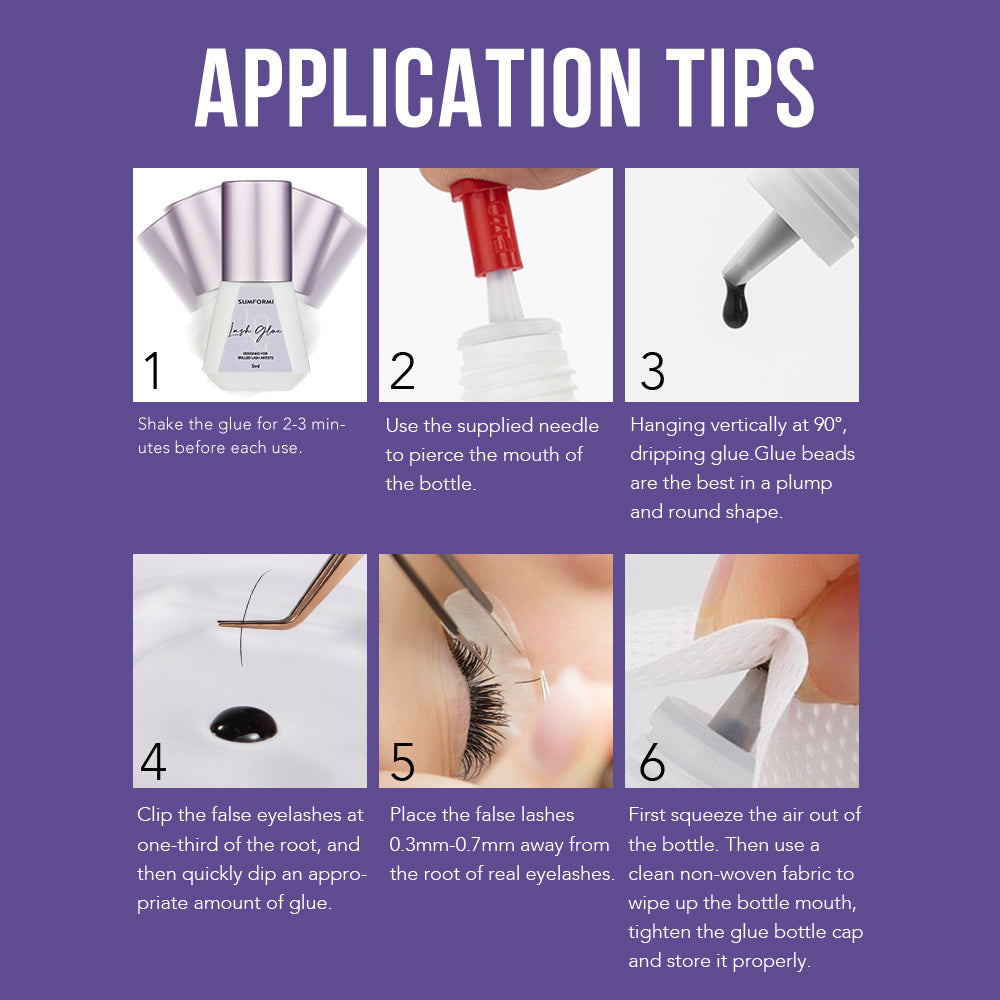 APPLICATION TIPS

SUMFORMI
Lash Glue
DESIGNED FOR SKILLED LASH ARTISTS
5ml

1
Shake the glue for 2-3 minutes before each use.

2
Use the supplied needle to pierce the mouth of the bottle.

3
Hanging vertically at 90°, dripping glue.Glue beads are the best in a plump and round shape.

4
Clip the false eyelashes at one-third of the root, and then quickly dip an appropriate amount of glue.

5
Place the false lashes 0.3mm-0.7mm away from the root of real eyelashes.

6
First squeeze the air out of the bottle. Then use a clean non-woven fabric to wipe up the bottle mouth, tighten the glue bottle cap and store it properly.