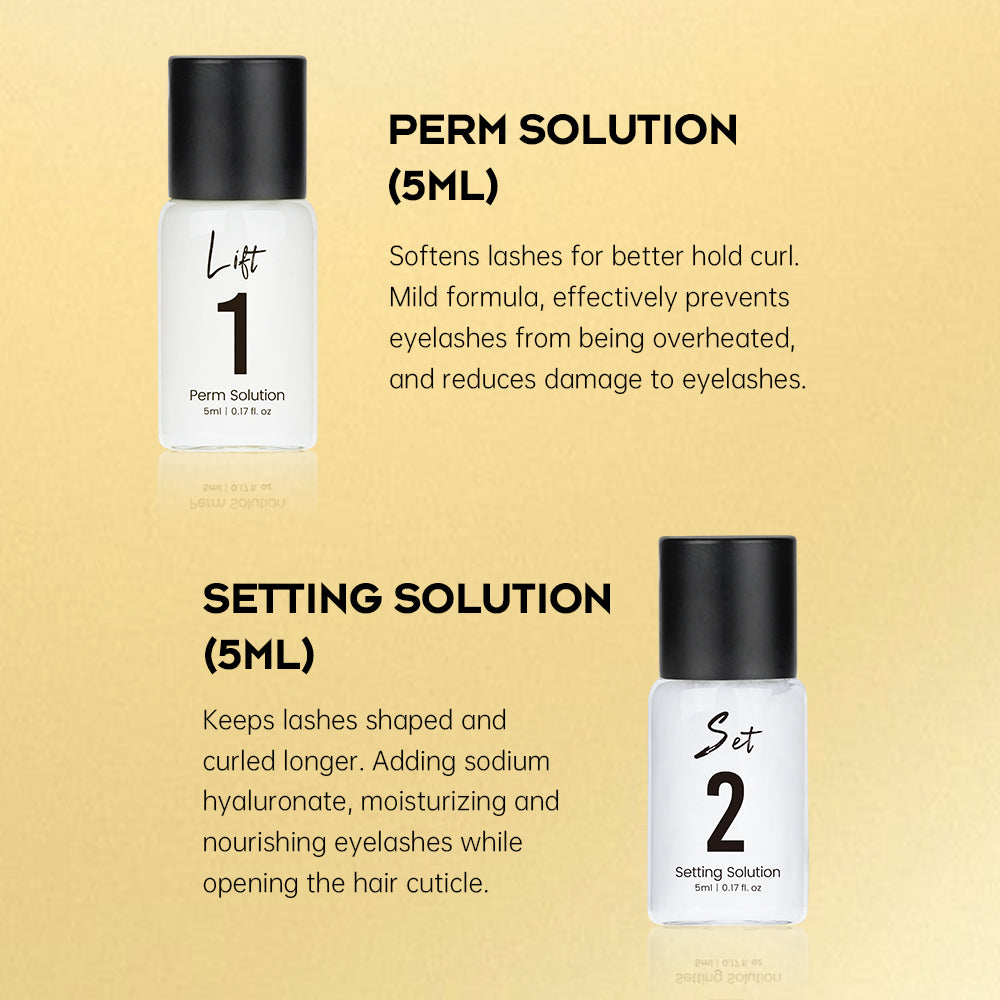 Lift
1
Perm Solution
5ml | 0.17 fl. oz

PERM SOLUTION (5ML)

Softens lashes for better hold curl. Mild formula, effectively prevents eyelashes from being overheated, and reduces damage to eyelashes.

SETTING SOLUTION (5ML)

Keeps lashes shaped and curled longer. Adding sodium hyaluronate, moisturizing and nourishing eyelashes while opening the hair cuticle.

Set
2
Setting Solution
5ml | 0.17 fl. oz